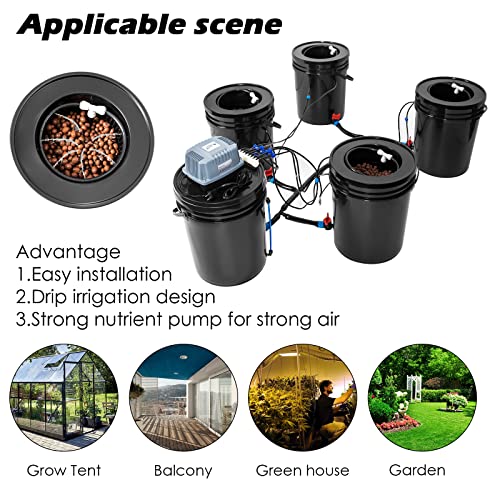 Applicable scene

Advantage
1.Easy installation
2.Drip irrigation design
3.Strong nutrient pump for strong air

Grow Tent

Balcony

Green house

Garden