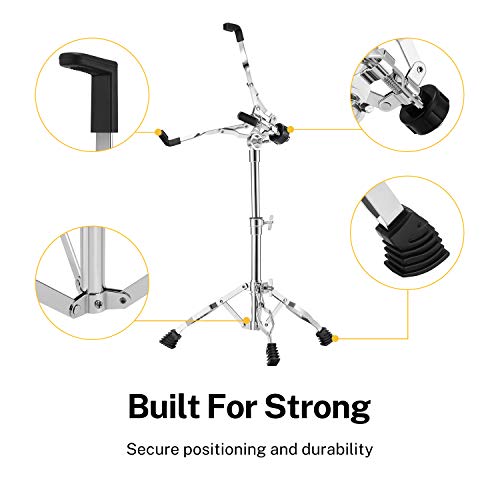 Built For Strong

Secure positioning and durability