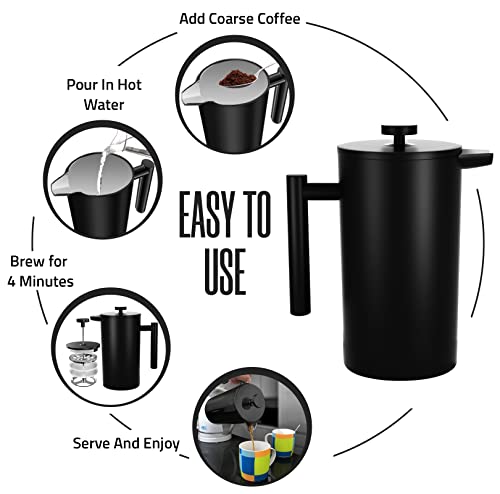 Add Coarse Coffee

Pour In Hot Water

EASY TO USE

Brew for 4 Minutes

Serve And Enjoy