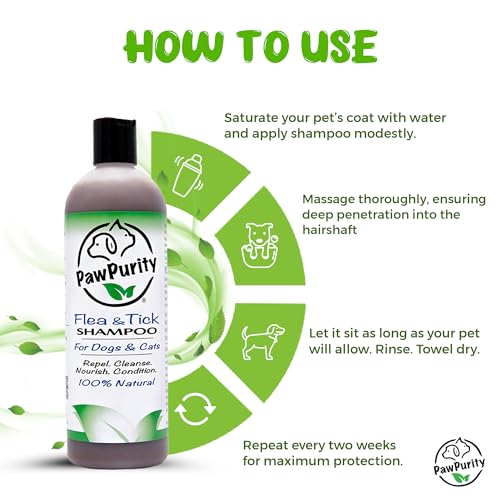 HOW TO USE

PawPurity®

Flea & Tick SHAMPOO

For Dogs & Cats

Repel. Cleanse. Nourish. Condition.

100% Natural

Saturate your pet's coat with water and apply shampoo modestly.

Massage thoroughly, ensuring deep penetration into the hairshaft

Let it sit as long as your pet will allow. Rinse. Towel dry.

Repeat every two weeks for maximum protection.

PawPurity