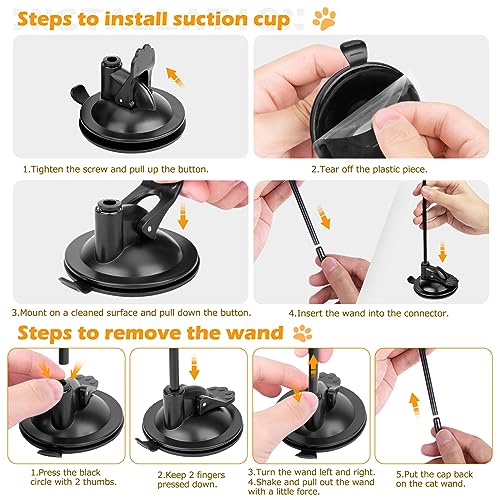 Steps to install suction cup

1.Tighten the screw and pull up the button.

2.Tear off the plastic piece.

3.Mount on a cleaned surface and pull down the button.

4.Insert the wand into the connector.

Steps to remove the wand

1.Press the black circle with 2 thumbs.

2.Keep 2 fingers pressed down.

3.Turn the wand left and right.
4.Shake and pull out the wand with a little force.

5.Put the cap back on the cat wand.