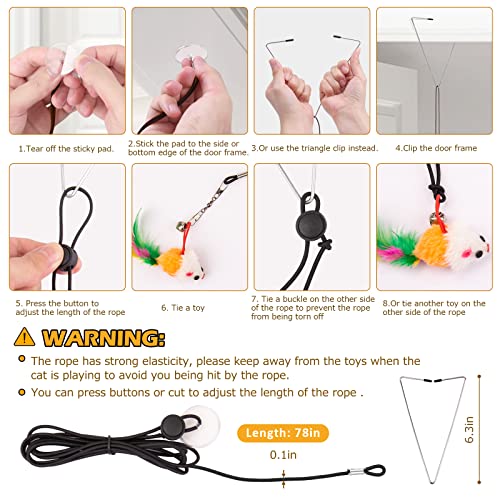 1.Tear off the sticky pad.

2.Stick the pad to the side or bottom edge of the door frame.

3.Or use the triangle clip instead.

4.Clip the door frame

5. Press the button to adjust the length of the rope

6. Tie a toy

7. Tie a buckle on the other side of the rope to prevent the rope from being torn off

8.Or tie another toy on the other side of the rope

WARNING:

The rope has strong elasticity, please keep away from the toys when the cat is playing to avoid you being hit by the rope.

You can press buttons or cut to adjust the length of the rope .

Length: 78in

0.1in

6.3in