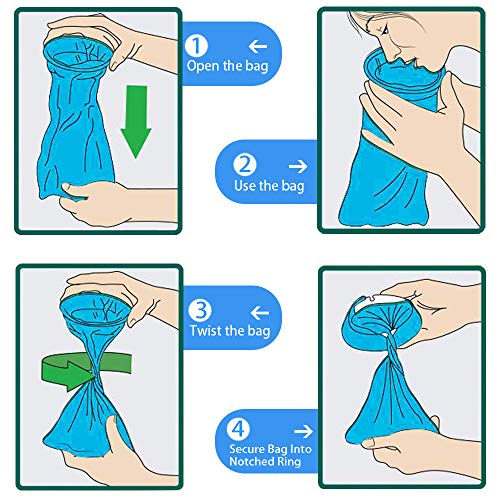 1 ←
Open the bag

2 →
Use the bag

3 ←
Twist the bag

4 →
Secure Bag Into Notched Ring