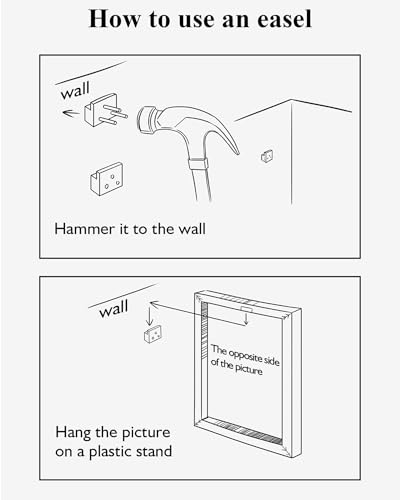 How to use an easel

wall

Hammer it to the wall

wall

The opposite side of the picture

Hang the picture on a plastic stand