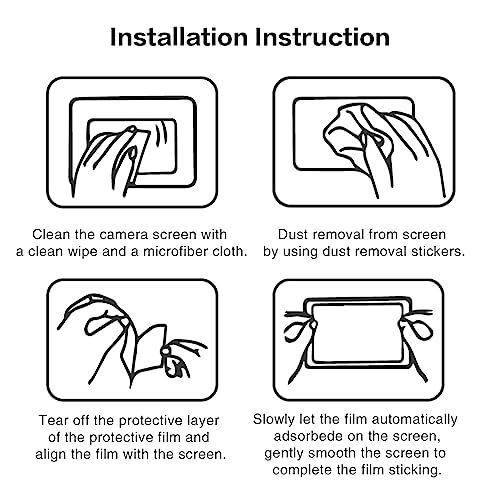 Installation Instruction

Clean the camera screen with a clean wipe and a microfiber cloth.

Dust removal from screen by using dust removal stickers.

Tear off the protective layer of the protective film and align the film with the screen.

Slowly let the film automatically adsorbede on the screen, gently smooth the screen to complete the film sticking.