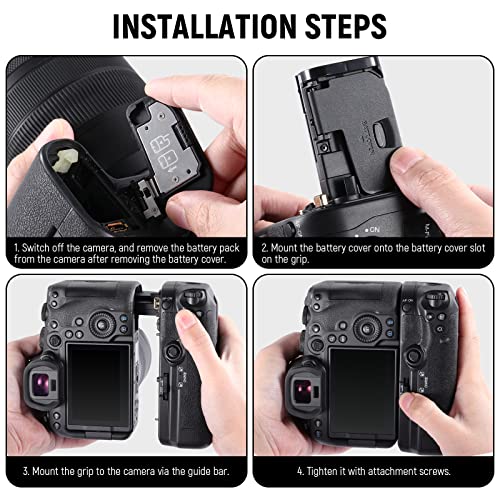 INSTALLATION STEPS

1. Switch off the camera, and remove the battery pack from the camera after removing the battery cover.

2. Mount the battery cover onto the battery cover slot on the grip.

3. Mount the grip to the camera via the guide bar.

4. Tighten it with attachment screws.