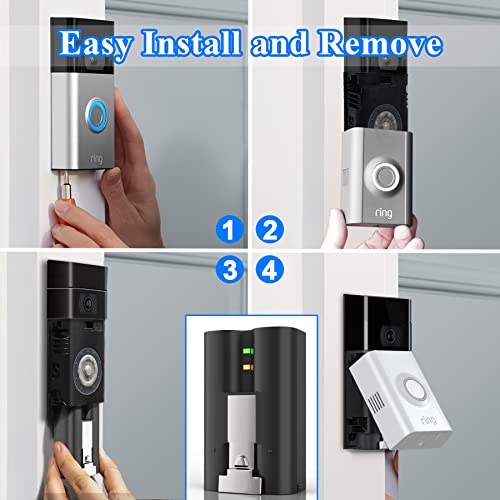 Easy Install and Remove

ring

ring

1 2

3 4

ring