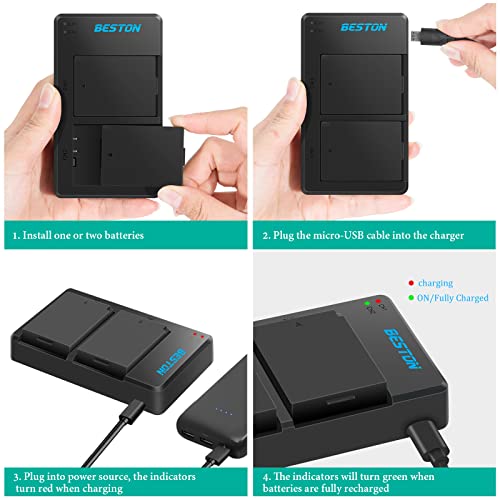 BESTON

1. Install one or two batteries

BESTON

2. Plug the micro-USB cable into the charger

BESTON

3. Plug into power source, the indicators turn red when charging

charging
ON/Fully Charged

BESTON

4. The indicators will turn green when batteries are fully recharged