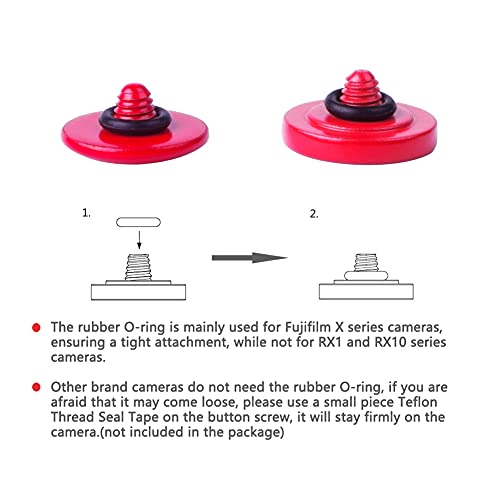 1.

2.

The rubber O-ring is mainly used for Fujifilm X series cameras, ensuring a tight attachment, while not for RX1 and RX10 series cameras.

Other brand cameras do not need the rubber O-ring, if you are afraid that it may come loose, please use a small piece Teflon Thread Seal Tape on the button screw, it will stay firmly on the camera.(not included in the package)