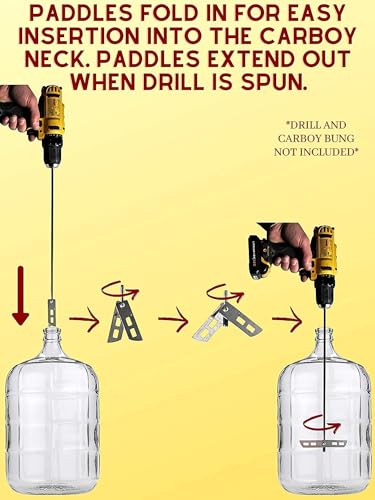 PADDLES FOLD IN FOR EASY INSERTION INTO THE CARBOY NECK. PADDLES EXTEND OUT WHEN DRILL IS SPUN.

*DRILL AND CARBOY BUNG NOT INCLUDED*