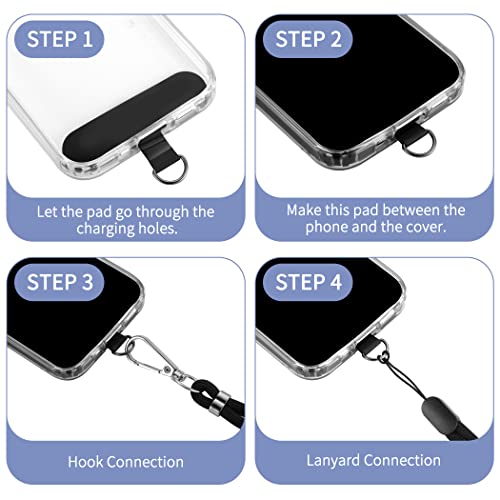 STEP 1

Let the pad go through the charging holes.

STEP 2

Make this pad between the phone and the cover.

STEP 3

Hook Connection

STEP 4

Lanyard Connection