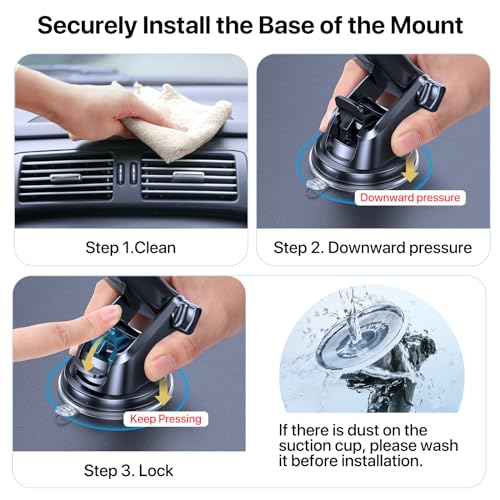 Securely Install the Base of the Mount

Step 1.Clean

Downward pressure

Step 2. Downward pressure

Keep Pressing

Step 3. Lock

If there is dust on the suction cup, please wash it before installation.