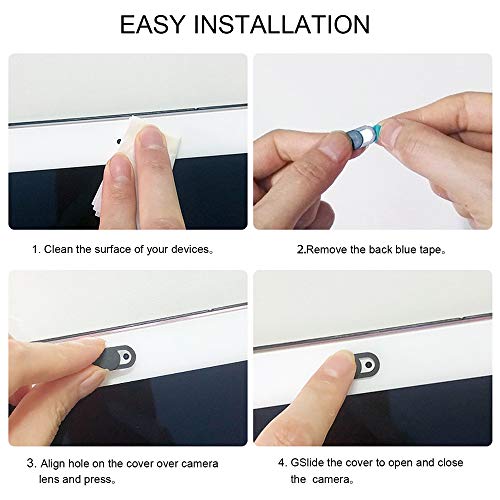 EASY INSTALLATION

1. Clean the surface of your devices。

2.Remove the back blue tape。

3. Align hole on the cover over camera lens and press。

4. GSlide the cover to open and close the camera。