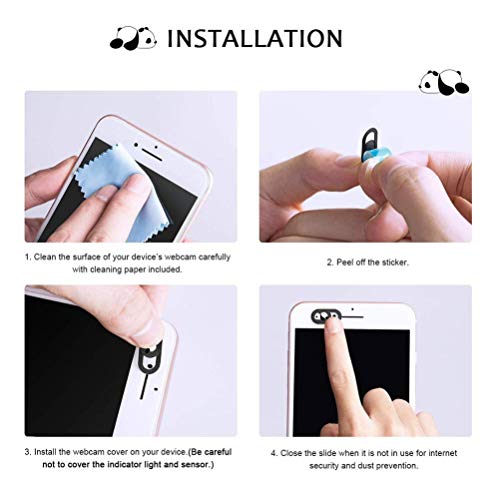 INSTALLATION

1. Clean the surface of your device's webcam carefully with cleaning paper included.

2. Peel off the sticker.

3. Install the webcam cover on your device.(Be careful not to cover the indicator light and sensor.)

4. Close the slide when it is not in use for internet security and dust prevention.