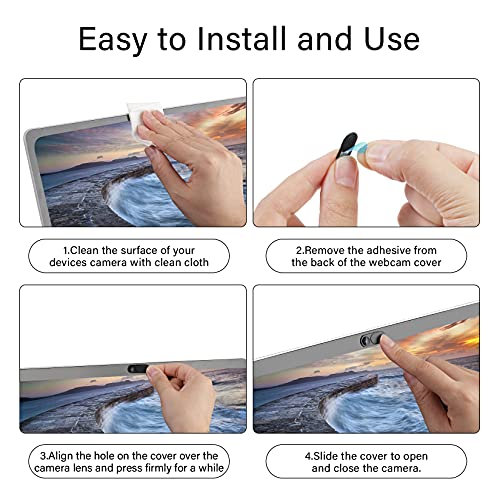 Easy to Install and Use

1.Clean the surface of your devices camera with clean cloth

2.Remove the adhesive from the back of the webcam cover

3.Align the hole on the cover over the camera lens and press firmly for a while

4.Slide the cover to open and close the camera.