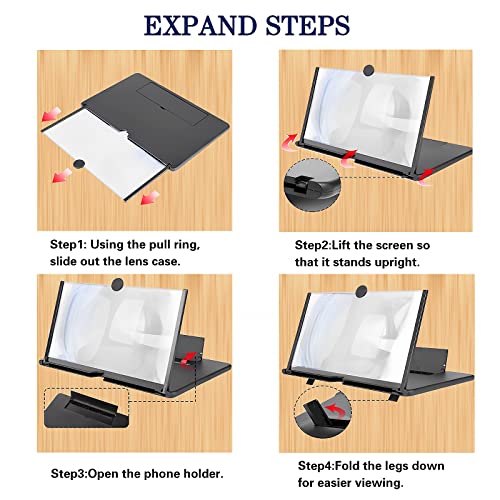 EXPAND STEPS

Step1: Using the pull ring, slide out the lens case.

Step2:Lift the screen so that it stands upright.

Step3:Open the phone holder.

Step4:Fold the legs down for easier viewing.