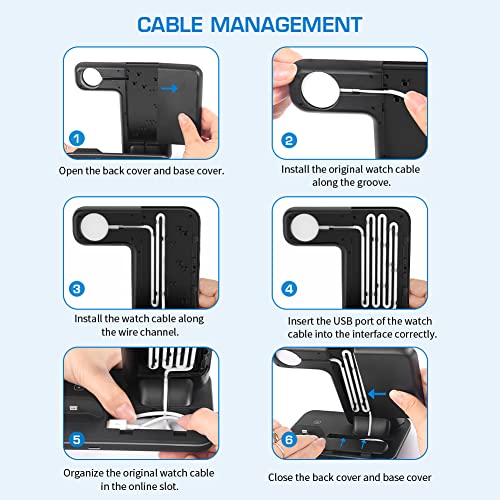 CABLE MANAGEMENT

1
Open the back cover and base cover.

2
Install the original watch cable along the groove.

3
Install the watch cable along the wire channel.

4
Insert the USB port of the watch cable into the interface correctly.

5
Organize the original watch cable in the online slot.

6
Close the back cover and base cover