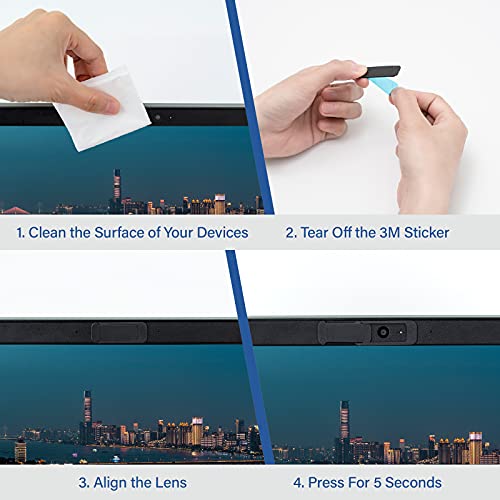 1. Clean the Surface of Your Devices

2. Tear Off the 3M Sticker

3. Align the Lens

4. Press For 5 Seconds