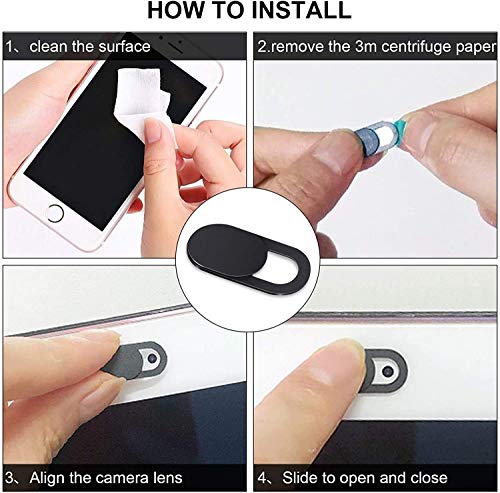 HOW TO INSTALL

1、clean the surface

2.remove the 3m centrifuge paper

3、Align the camera lens

4、Slide to open and close