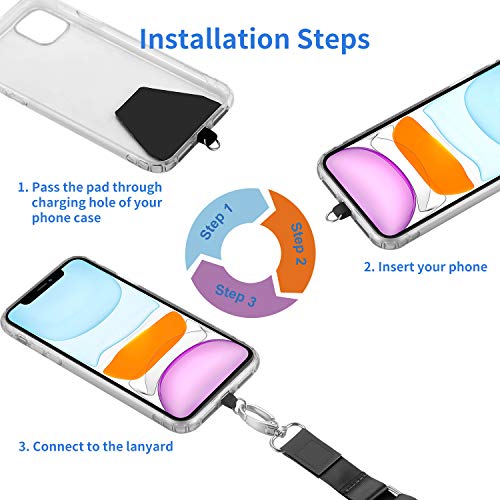 Installation Steps

1. Pass the pad through charging hole of your phone case

Step 1

Step 2

Step 3

2. Insert your phone

3. Connect to the lanyard