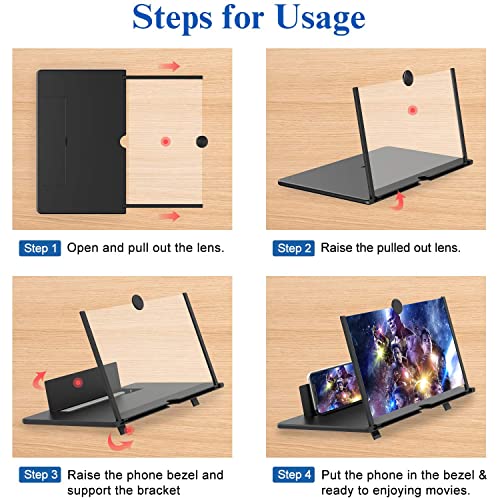 Steps for Usage

Step 1 Open and pull out the lens.

Step 2 Raise the pulled out lens.

Step 3 Raise the phone bezel and support the bracket

Step 4 Put the phone in the bezel & ready to enjoying movies.