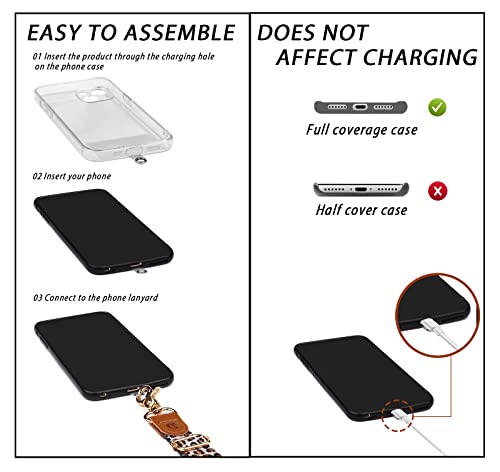 EASY TO ASSEMBLE

01 Insert the product through the charging hole on the phone case

02 Insert your phone

03 Connect to the phone lanyard

DOES NOT AFFECT CHARGING

Full coverage case

Half cover case