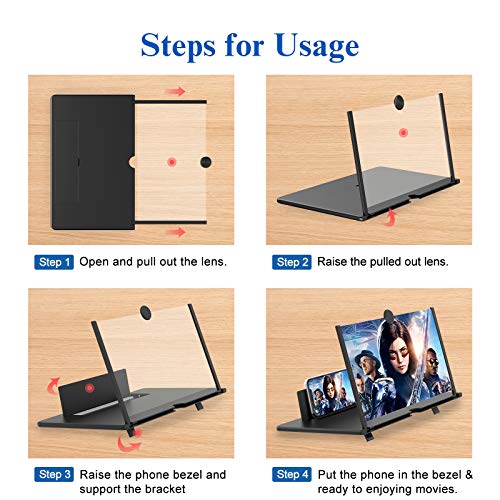 Steps for Usage

Step 1 Open and pull out the lens.

Step 2 Raise the pulled out lens.

Step 3 Raise the phone bezel and support the bracket

Step 4 Put the phone in the bezel & ready to enjoying movies.