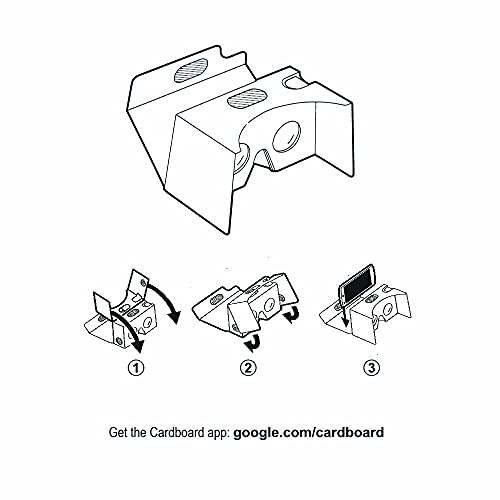 ①

②

③

Get the Cardboard app: google.com/cardboard