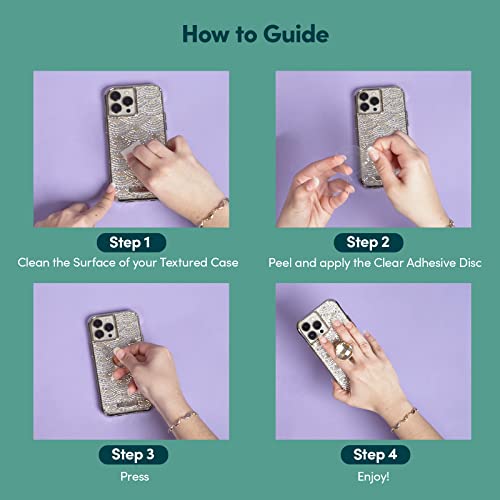 How to Guide

Step 1
Clean the Surface of your Textured Case

Step 2
Peel and apply the Clear Adhesive Disc

Step 3
Press

Step 4
Enjoy!