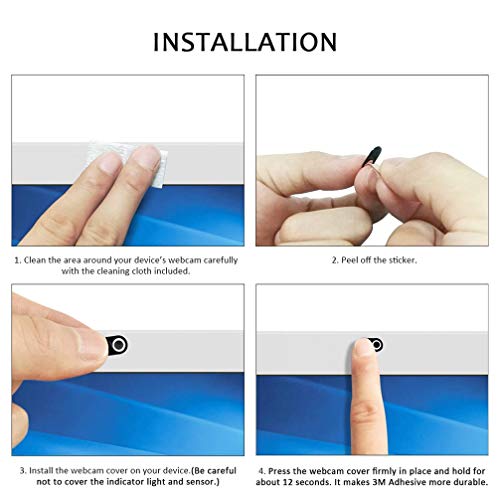 INSTALLATION

1. Clean the area around your device's webcam carefully with the cleaning cloth included.

2. Peel off the sticker.

3. Install the webcam cover on your device.(Be careful not to cover the indicator light and sensor.)

4. Press the webcam cover firmly in place and hold for about 12 seconds. It makes 3M Adhesive more durable.