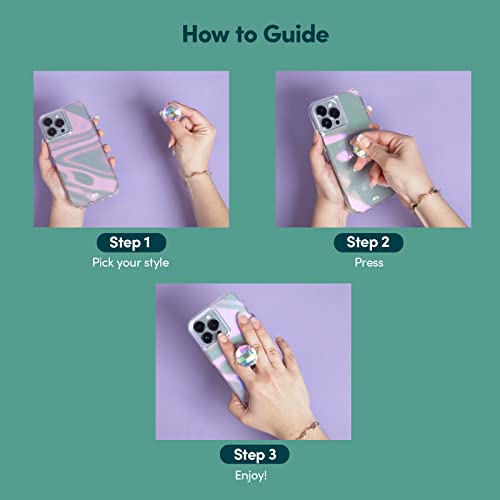 How to Guide

Step 1
Pick your style

Step 2
Press

Step 3
Enjoy!