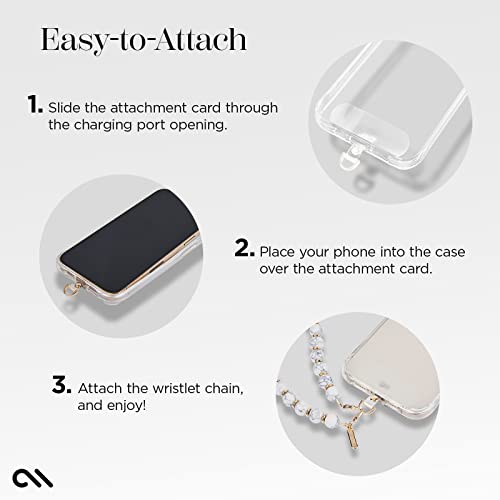 Easy-to-Attach

1. Slide the attachment card through the charging port opening.

2. Place your phone into the case over the attachment card.

3. Attach the wristlet chain, and enjoy!