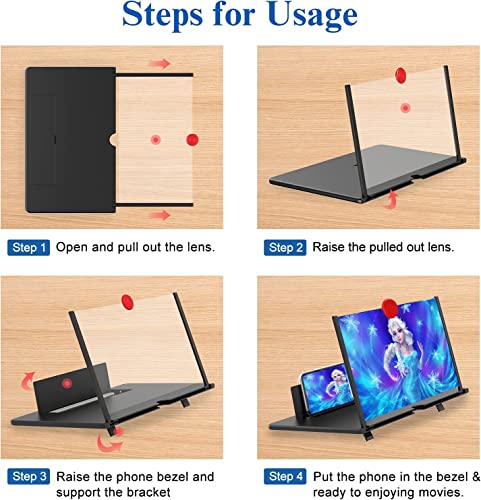 Steps for Usage

Step 1 Open and pull out the lens.

Step 2 Raise the pulled out lens.

Step 3 Raise the phone bezel and support the bracket

Step 4 Put the phone in the bezel & ready to enjoying movies.