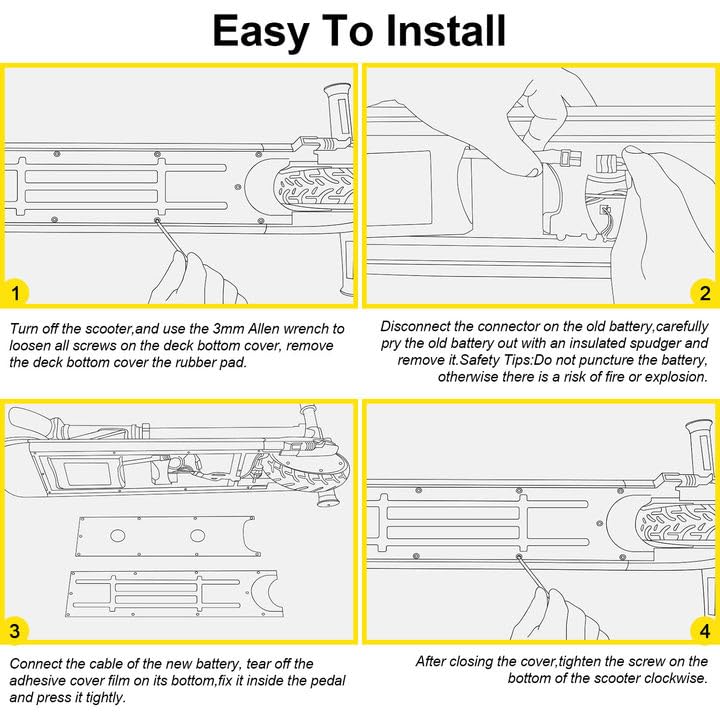 Easy To Install

1

Turn off the scooter,and use the 3mm Allen wrench to loosen all screws on the deck bottom cover, remove the deck bottom cover the rubber pad.

2

Disconnect the connector on the old battery,carefully pry the old battery out with an insulated spudger and remove it.Safety Tips:Do not puncture the battery, otherwise there is a risk of fire or explosion.

3

Connect the cable of the new battery, tear off the adhesive cover film on its bottom,fix it inside the pedal and press it tightly.

4

After closing the cover,tighten the screw on the bottom of the scooter clockwise.