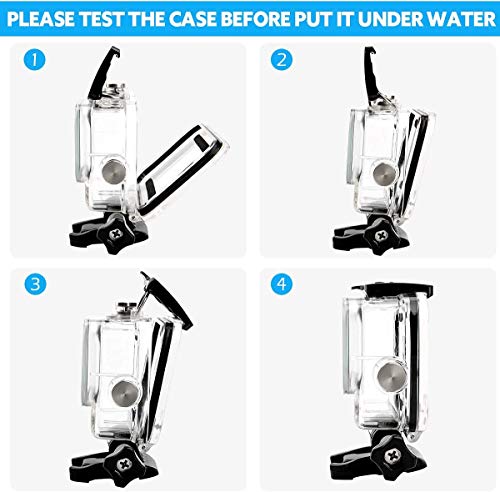 PLEASE TEST THE CASE BEFORE PUT IT UNDER WATER

1

2

3

4