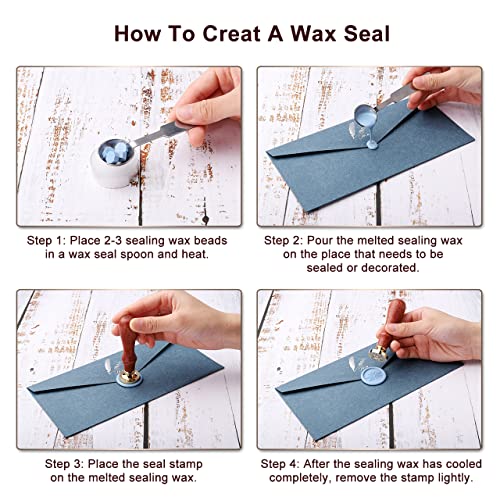 How To Creat A Wax Seal

Step 1: Place 2-3 sealing wax beads in a wax seal spoon and heat.

Step 2: Pour the melted sealing wax on the place that needs to be sealed or decorated.

Step 3: Place the seal stamp on the melted sealing wax.

Step 4: After the sealing wax has cooled completely, remove the stamp lightly.