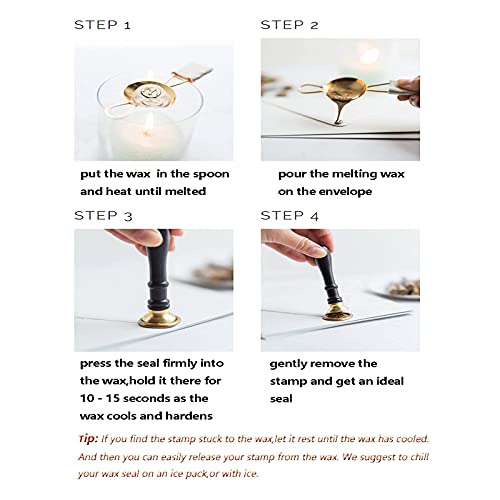 STEP 1

put the wax in the spoon and heat until melted

STEP 2

pour the melting wax on the envelope

STEP 3

press the seal firmly into the wax,hold it there for 10 - 15 seconds as the wax cools and hardens

STEP 4

gently remove the stamp and get an ideal seal

Tip: If you find the stamp stuck to the wax,let it rest until the wax has cooled. And then you can easily release your stamp from the wax. We suggest to chill your wax seal on an ice pack,or with ice.