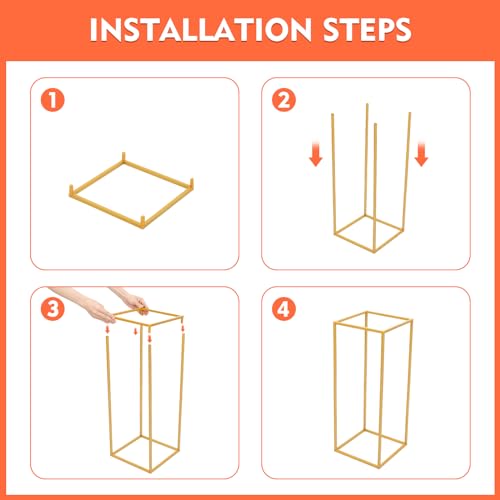 INSTALLATION STEPS

1

2

3

4