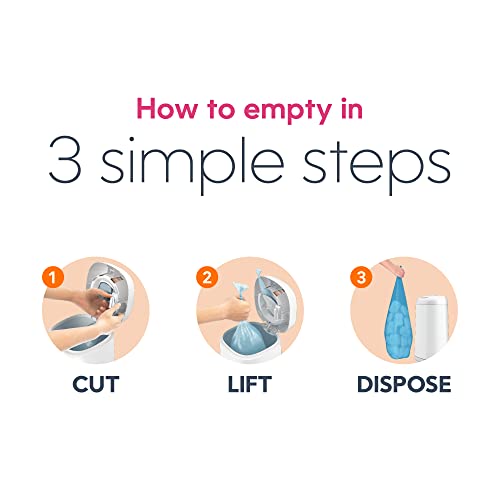 How to empty in
3 simple steps

1
CUT

2
LIFT

3
DISPOSE