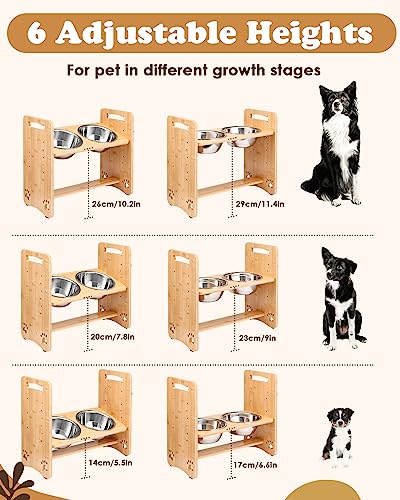 6 Adjustable Heights

For pet in different growth stages

26cm/10.2in

29cm/11.4in

20cm/7.8in

23cm/9in

14cm/5.5in

17cm/6.6in