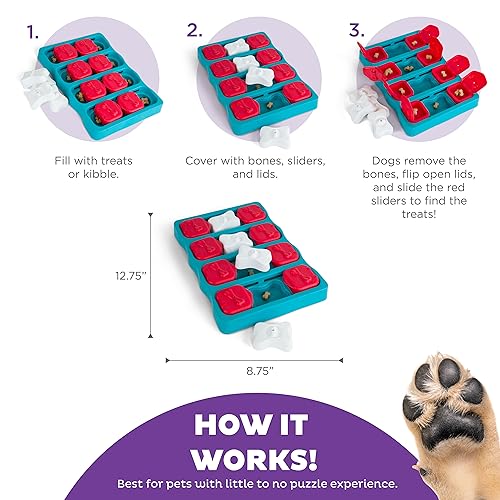 1.

Fill with treats or kibble.

2.

Cover with bones, sliders, and lids.

3.

Dogs remove the bones, flip open lids, and slide the red sliders to find the treats!

12.75"

8.75"

HOW IT WORKS!

Best for pets with little to no puzzle experience.