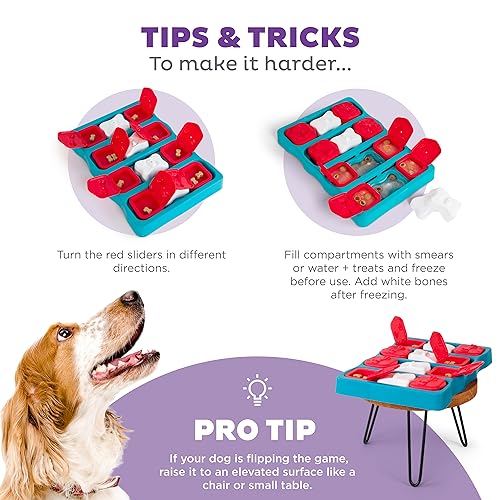 TIPS & TRICKS
To make it harder...

Turn the red sliders in different directions.

Fill compartments with smears or water + treats and freeze before use. Add white bones after freezing.

PRO TIP

If your dog is flipping the game, raise it to an elevated surface like a chair or small table.