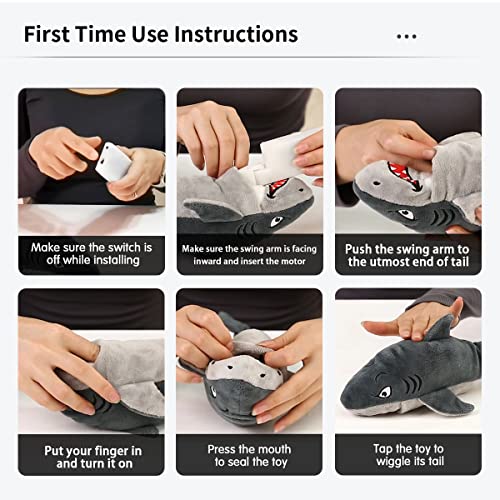 First Time Use Instructions

...

Make sure the switch is off while installing

Make sure the swing arm is facing inward and insert the motor

Push the swing arm to the utmost end of tail

Put your finger in and turn it on

Press the mouth to seal the toy

Tap the toy to wiggle its tail