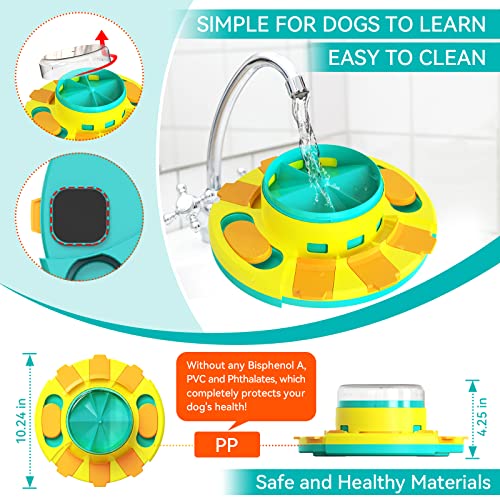 SIMPLE FOR DOGS TO LEARN

EASY TO CLEAN

10.24 in

Without any Bisphenol A, PVC and Phthalates, which completely protects your dog's health!

PP

4.25 in

Safe and Healthy Materials