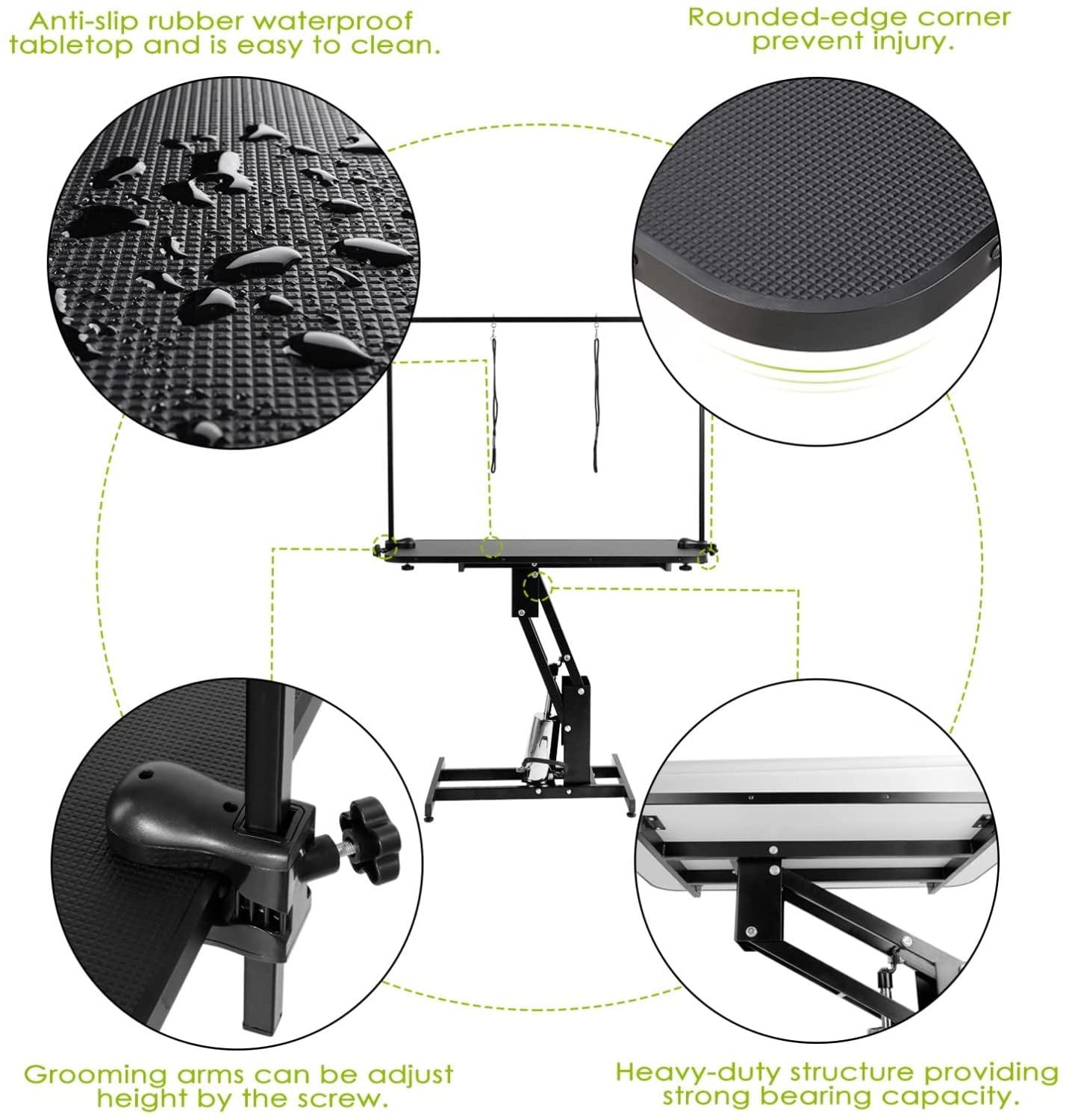 Anti-slip rubber waterproof tabletop and is easy to clean.

Rounded-edge corner prevent injury.

Grooming arms can be adjust height by the screw.

Heavy-duty structure providing strong bearing capacity.