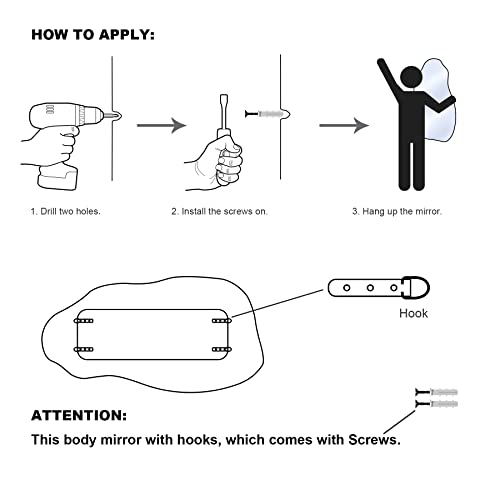 HOW TO APPLY:

1. Drill two holes.

2. Install the screws on.

3. Hang up the mirror.

Hook

ATTENTION:

This body mirror with hooks, which comes with Screws.