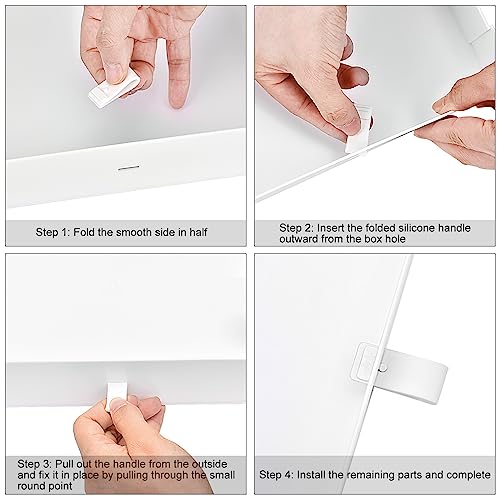 Step 1: Fold the smooth side in half

Step 2: Insert the folded silicone handle outward from the box hole

Step 3: Pull out the handle from the outside and fix it in place by pulling through the small round point

Step 4: Install the remaining parts and complete