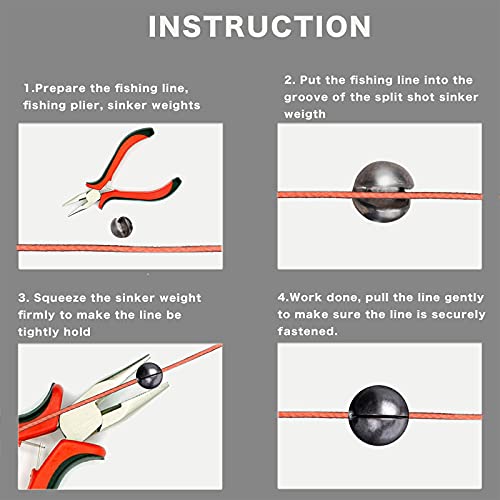 INSTRUCTION

1.Prepare the fishing line, fishing plier, sinker weights

2. Put the fishing line into the groove of the split shot sinker weigth

3. Squeeze the sinker weight firmly to make the line be tightly hold

4.Work done, pull the line gently to make sure the line is securely fastened.