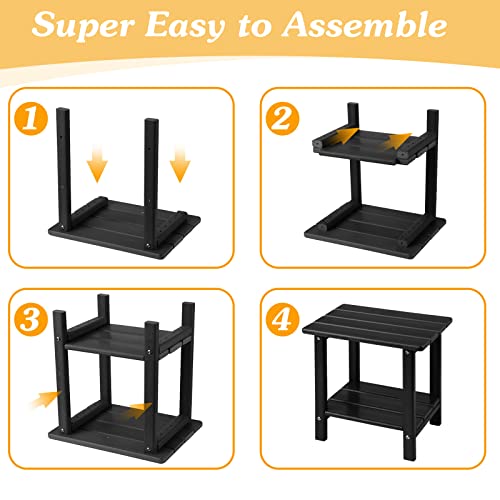 Super Easy to Assemble

1

2

3

4