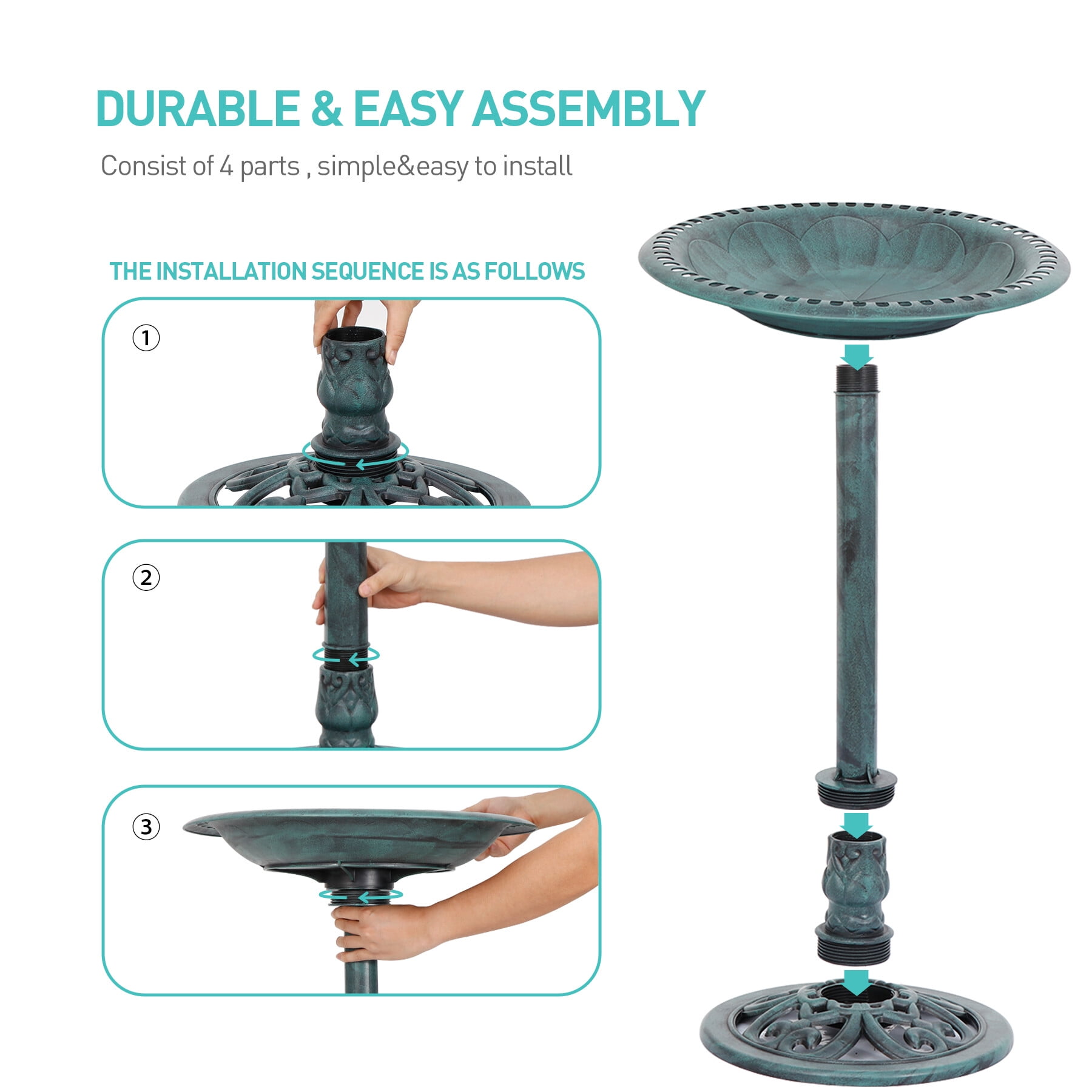 DURABLE & EASY ASSEMBLY

Consist of 4 parts , simple&easy to install

THE INSTALLATION SEQUENCE IS AS FOLLOWS

①

②

③